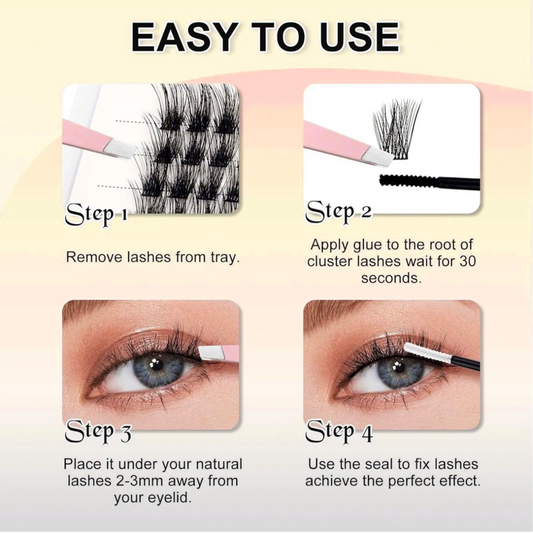 EASY TO USE

Step 1

Remove lashes from tray.

Step 2

Apply glue to the root of cluster lashes wait for 30 seconds.

Step 3

Place it under your natural lashes 2-3mm away from your eyelid.

Step 4

Use the seal to fix lashes achieve the perfect effect.